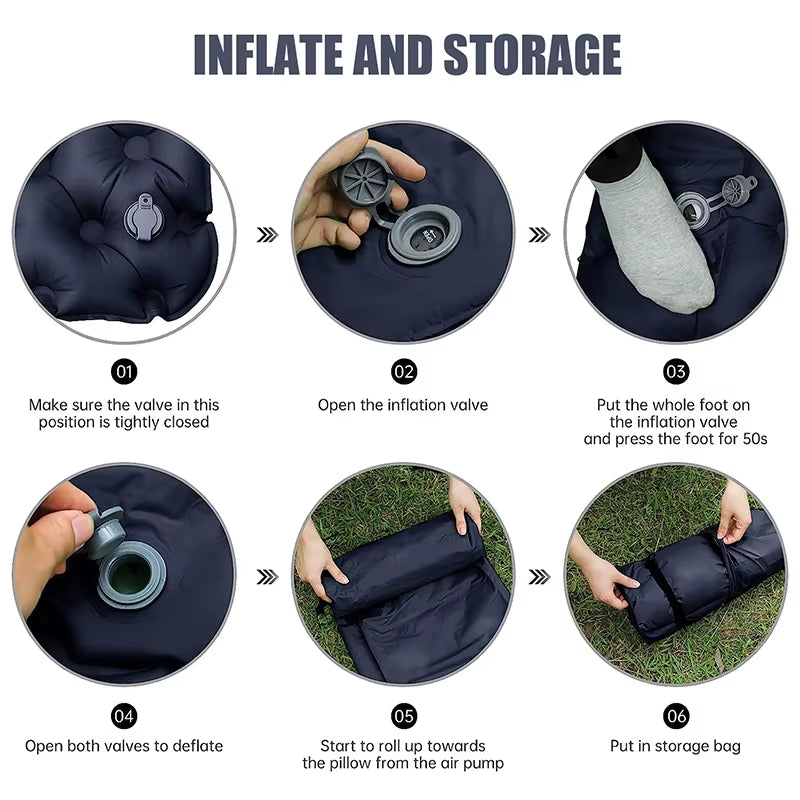 INFLATE AND STORAGE

01
Make sure the valve in this position is tightly closed

02
Open the inflation valve

03
Put the whole foot on the inflation valve and press the foot for 50s

04
Open both valves to deflate

05
Start to roll up towards the pillow from the air pump

06
Put in storage bag