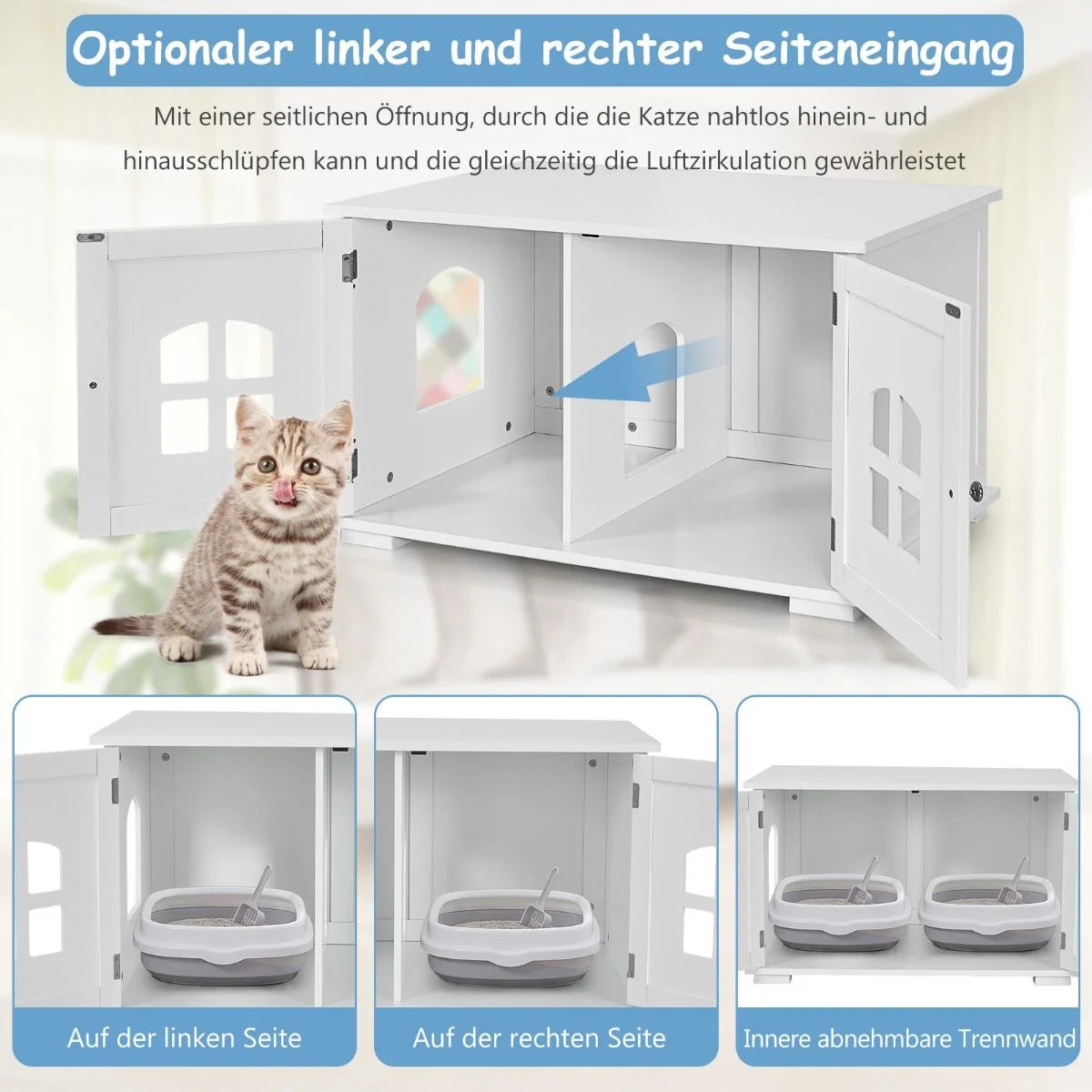 Optionaler linker und rechter Seiteneingang

Mit einer seitlichen Öffnung, durch die die Katze nahtlos hinein- und hinausschlüpfen kann und die gleichzeitig die Luftzirkulation gewährleistet

Auf der linken Seite

Auf der rechten Seite

Innere abnehmbare Trennwand