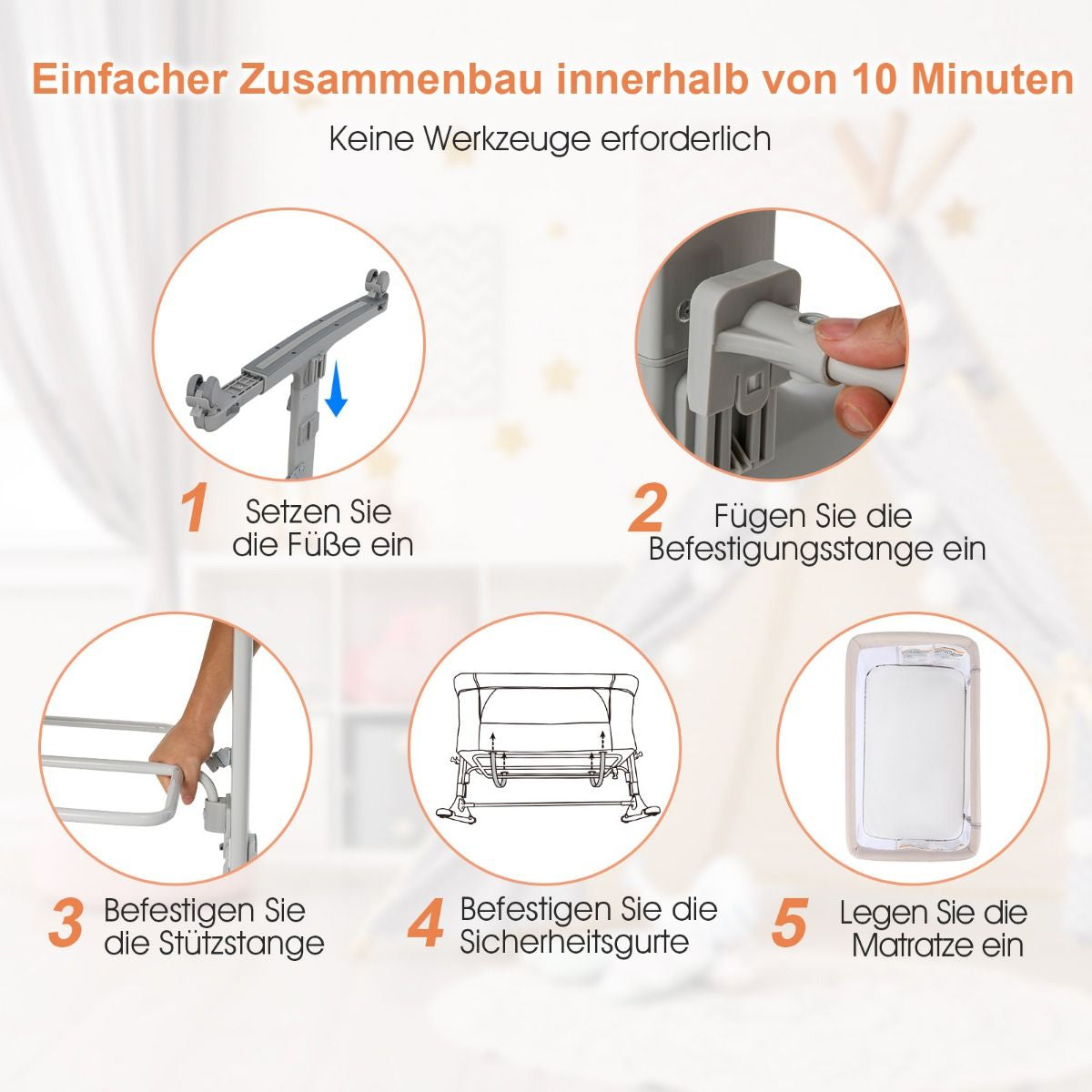 Einfacher Zusammenbau innerhalb von 10 Minuten

Keine Werkzeuge erforderlich

1 Setzen Sie die Füße ein

2 Fügen Sie die Befestigungsstange ein

3 Befestigen Sie die Stützstange

4 Befestigen Sie die Sicherheitsgurte

5 Legen Sie die Matratze ein