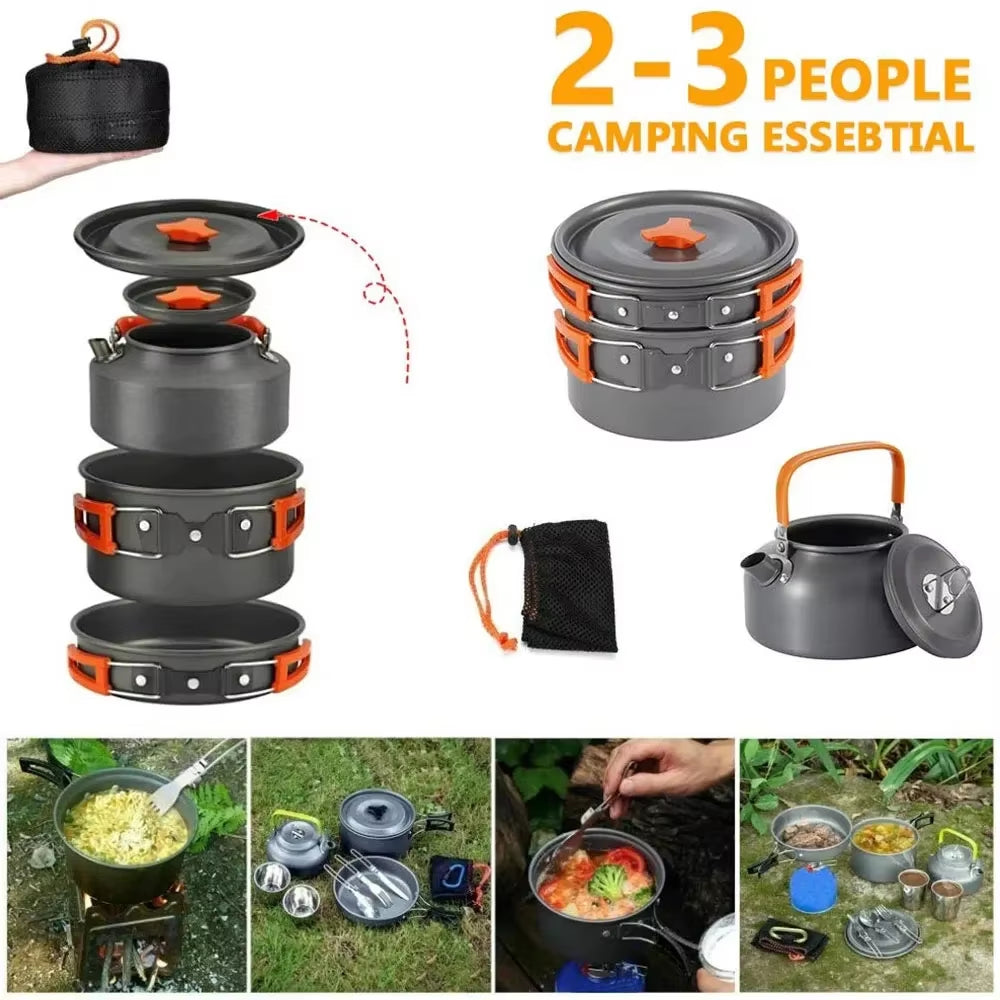 2-3 PEOPLE
CAMPING ESSEBTIAL