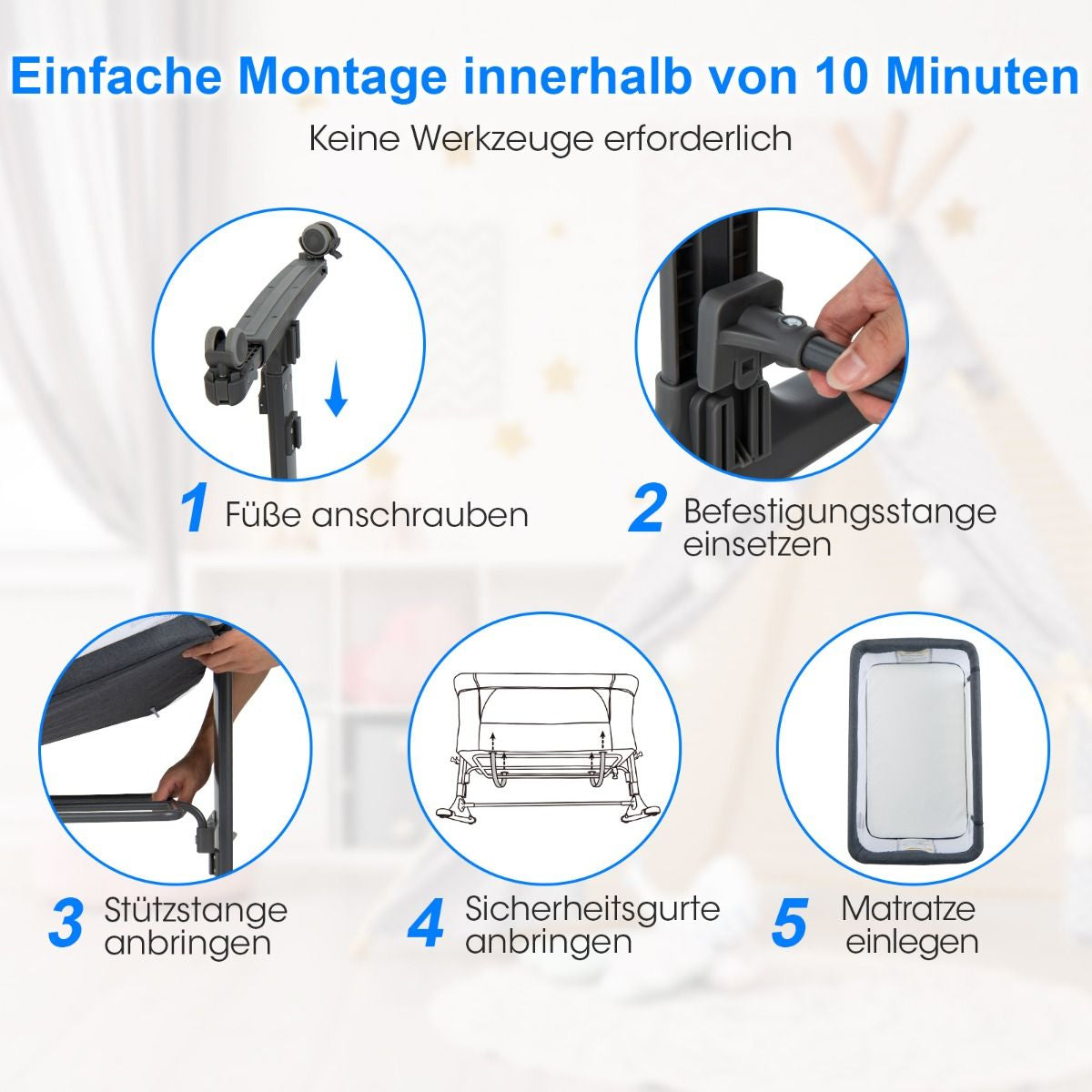 Einfache Montage innerhalb von 10 Minuten

Keine Werkzeuge erforderlich

1 Füße anschrauben

2 Befestigungsstange einsetzen

3 Stützstange anbringen

4 Sicherheitsgurte anbringen

5 Matratze einlegen