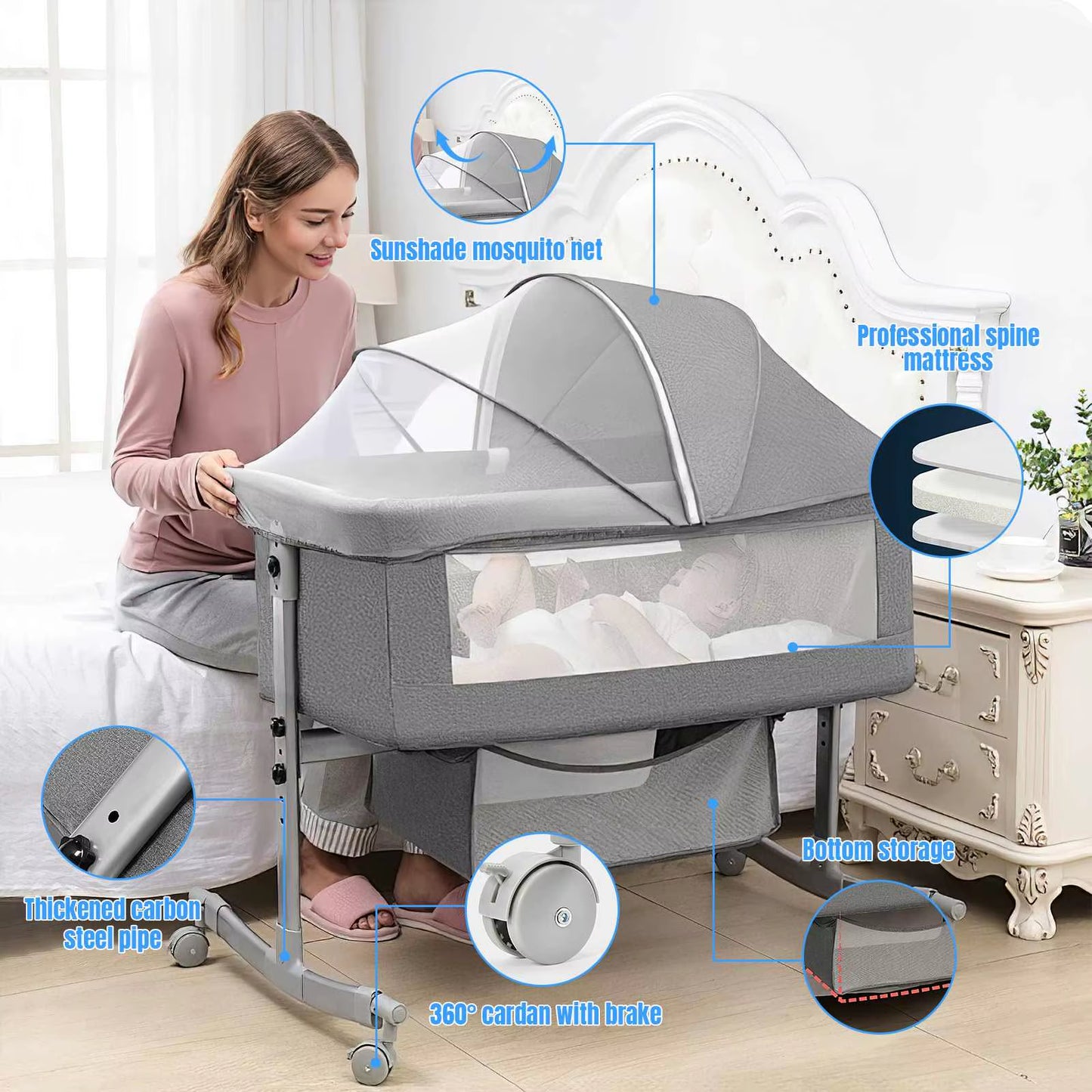 Sunshade mosquito net

Professional spine mattress

Thickened carbon steel pipe

Bottom storage

360° cardan with brake