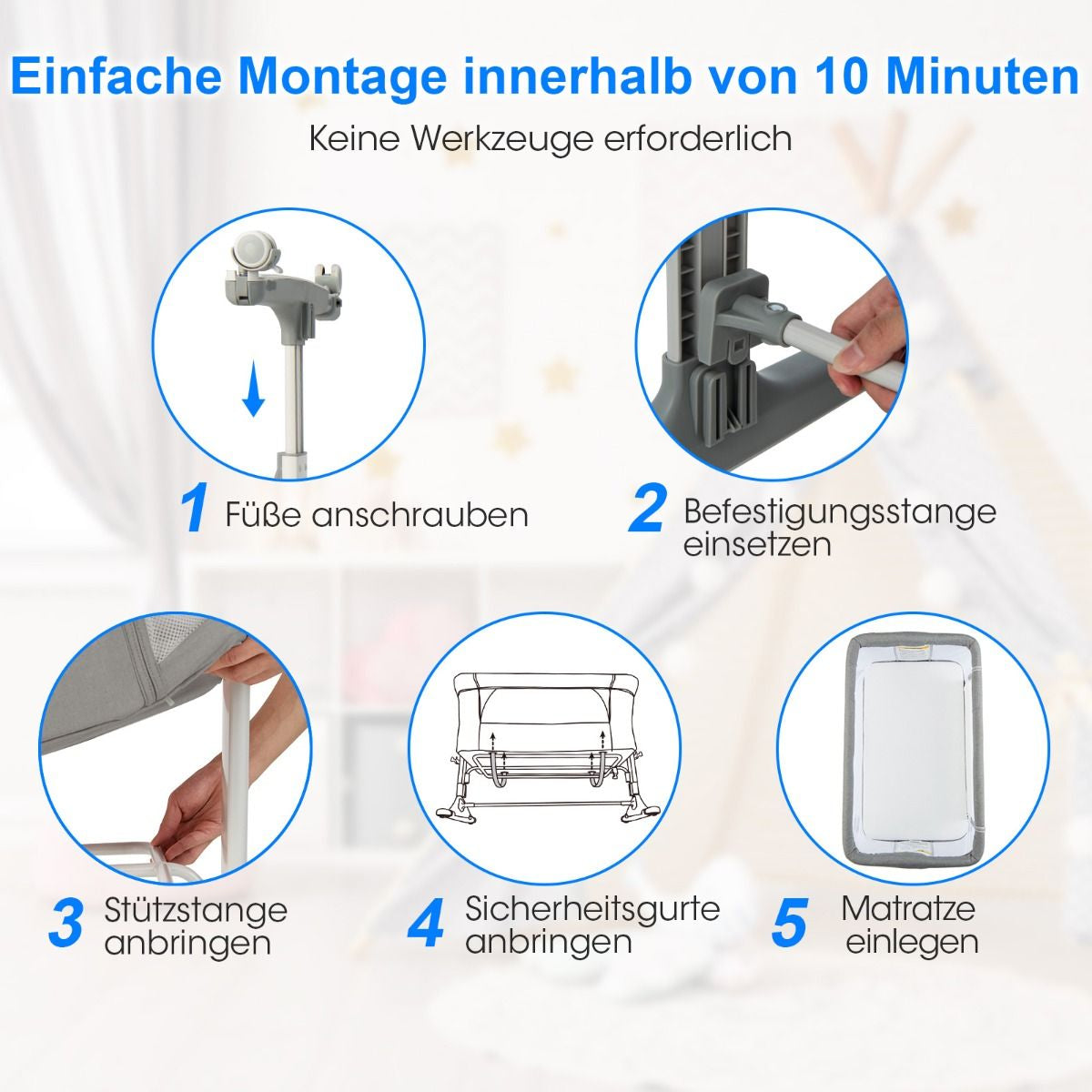 Einfache Montage innerhalb von 10 Minuten

Keine Werkzeuge erforderlich

1 Füße anschrauben

2 Befestigungsstange einsetzen

3 Stützstange anbringen

4 Sicherheitsgurte anbringen

5 Matratze einlegen